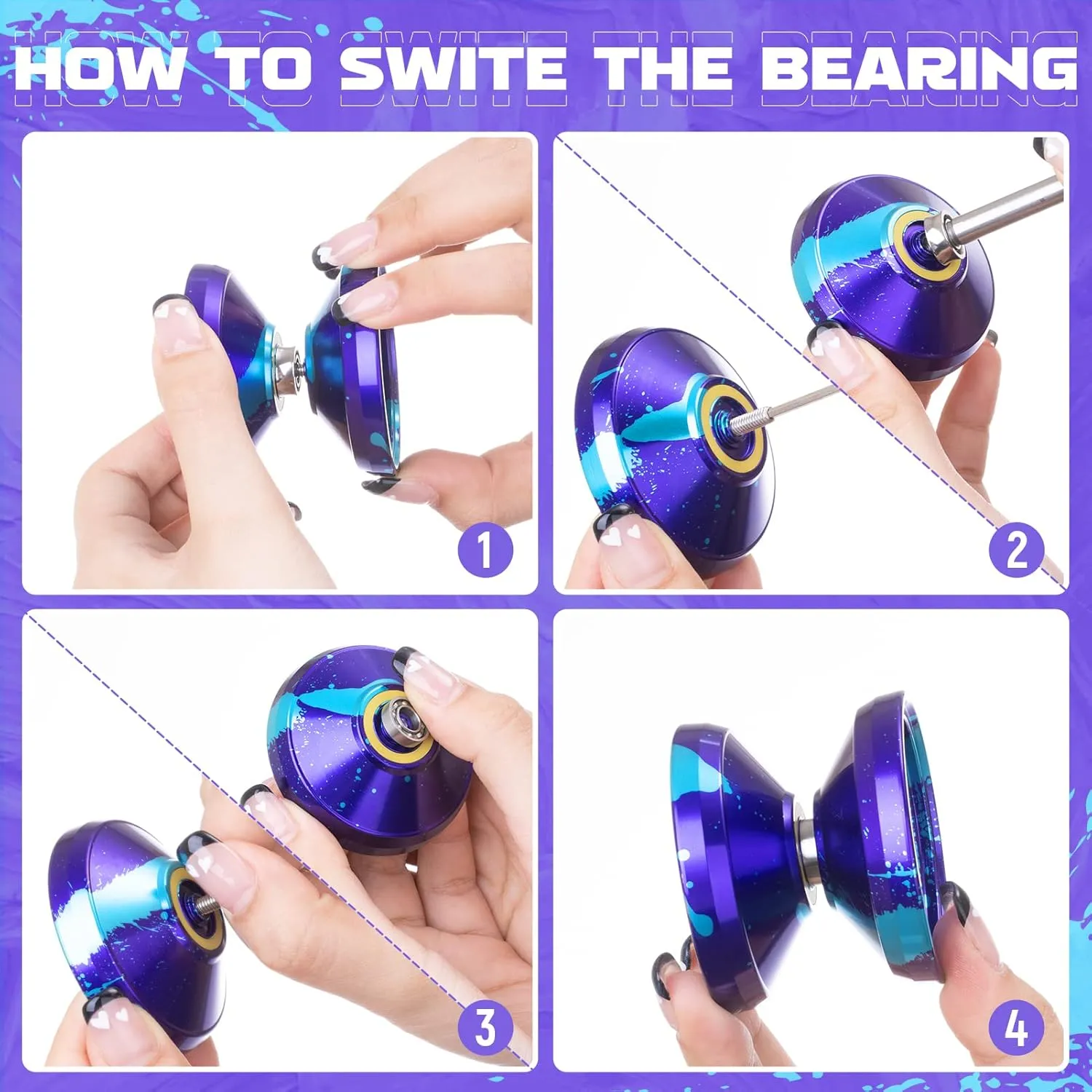 HOW TO SWITE THE BEARING

1

2

3

4