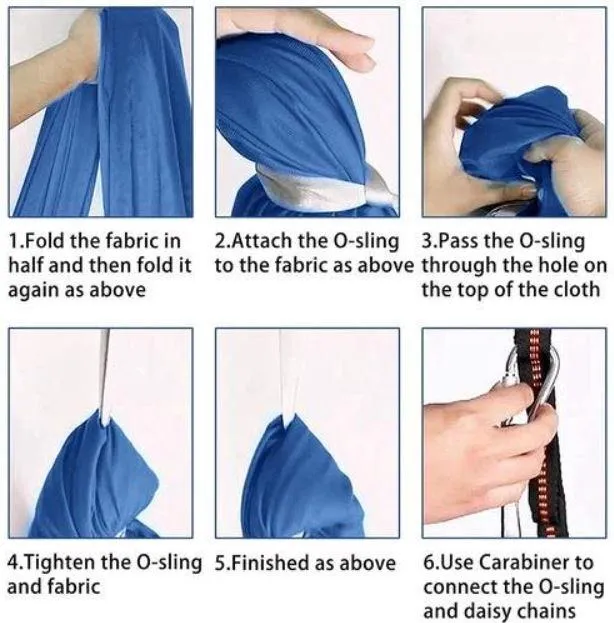 1.Fold the fabric in half and then fold it again as above

2.Attach the O-sling to the fabric as above

3.Pass the O-sling through the hole on the top of the cloth

4.Tighten the O-sling and fabric

5.Finished as above

6.Use Carabiner to connect the O-sling and daisy chains