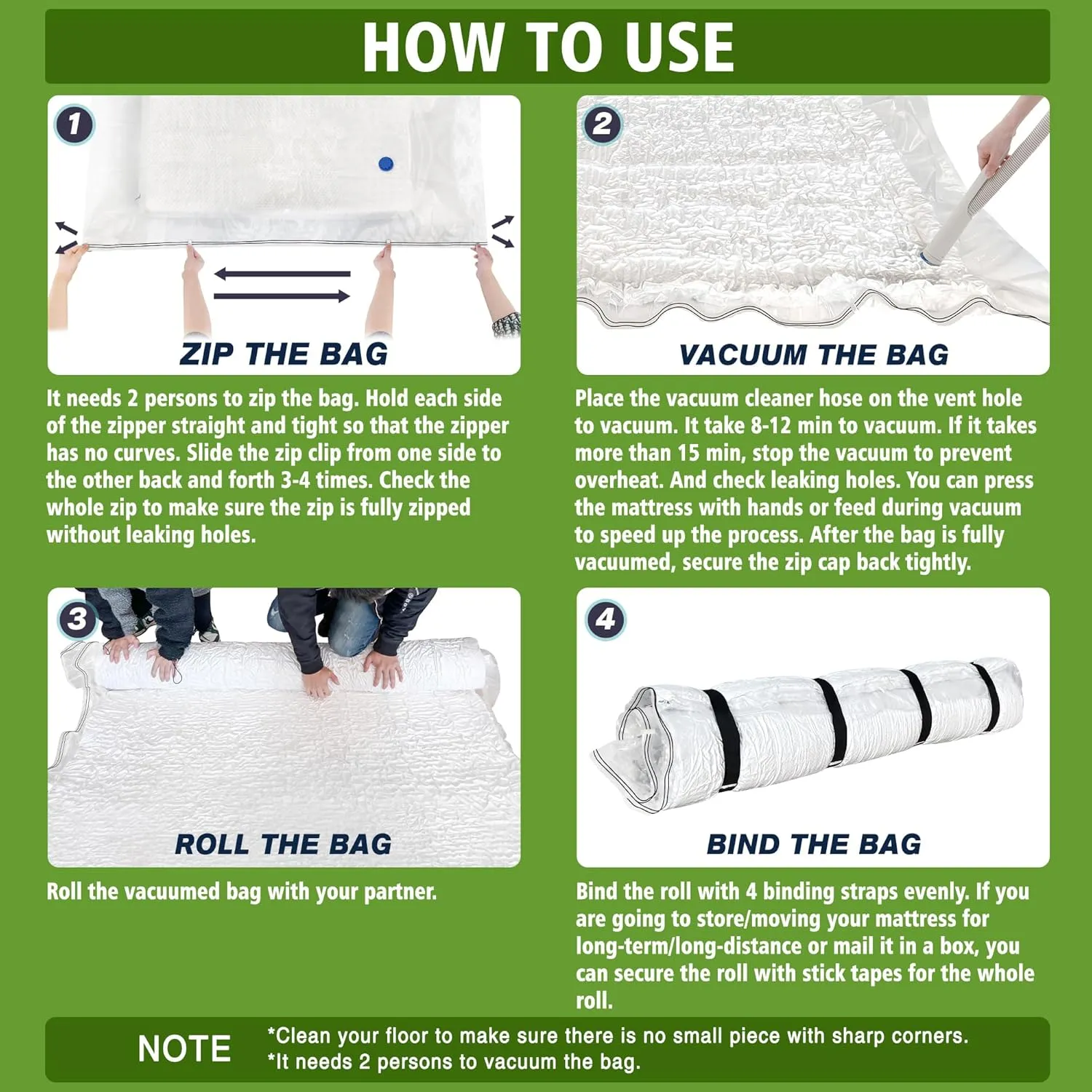 HOW TO USE

1

ZIP THE BAG

It needs 2 persons to zip the bag. Hold each side of the zipper straight and tight so that the zipper has no curves. Slide the zip clip from one side to the other back and forth 3-4 times. Check the whole zip to make sure the zip is fully zipped without leaking holes.

2

VACUUM THE BAG

Place the vacuum cleaner hose on the vent hole to vacuum. It take 8-12 min to vacuum. If it takes more than 15 min, stop the vacuum to prevent overheat. And check leaking holes. You can press the mattress with hands or feed during vacuum to speed up the process. After the bag is fully vacuumed, secure the zip cap back tightly.

3

ROLL THE BAG

Roll the vacuumed bag with your partner.

4

BIND THE BAG

Bind the roll with 4 binding straps evenly. If you are going to store/moving your mattress for long-term/long-distance or mail it in a box, you can secure the roll with stick tapes for the whole roll.

NOTE

*Clean your floor to make sure there is no small piece with sharp corners.
*It needs 2 persons to vacuum the bag.