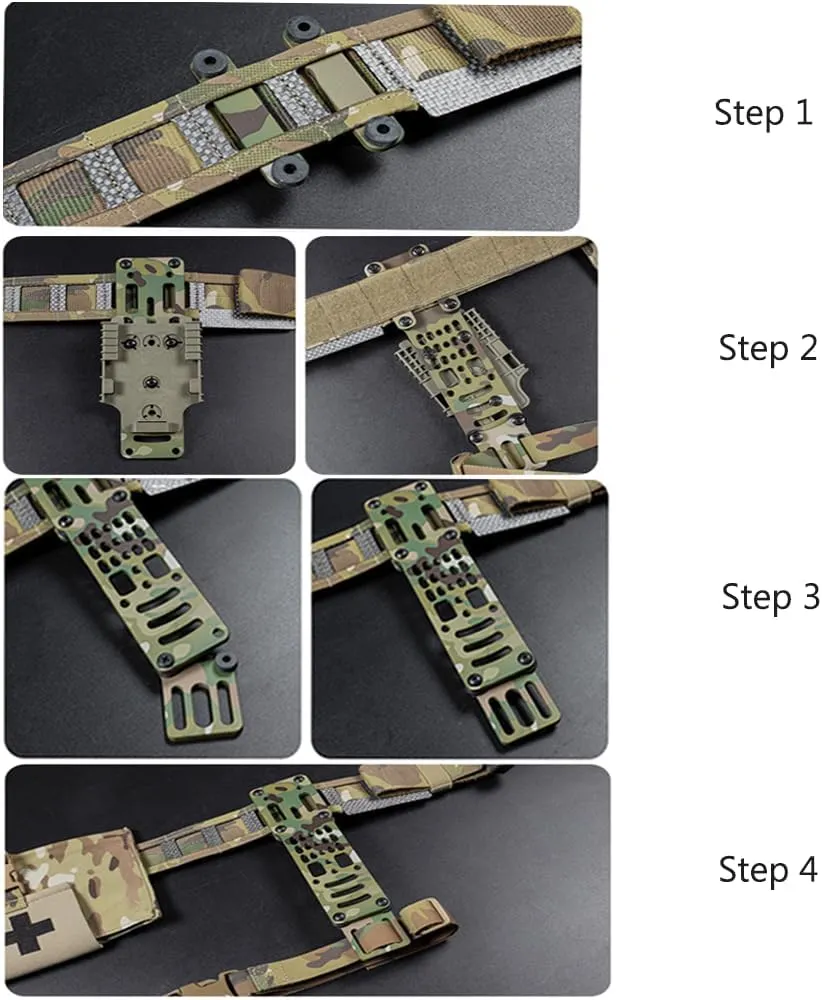 Step 1

Step 2

Step 3

Step 4